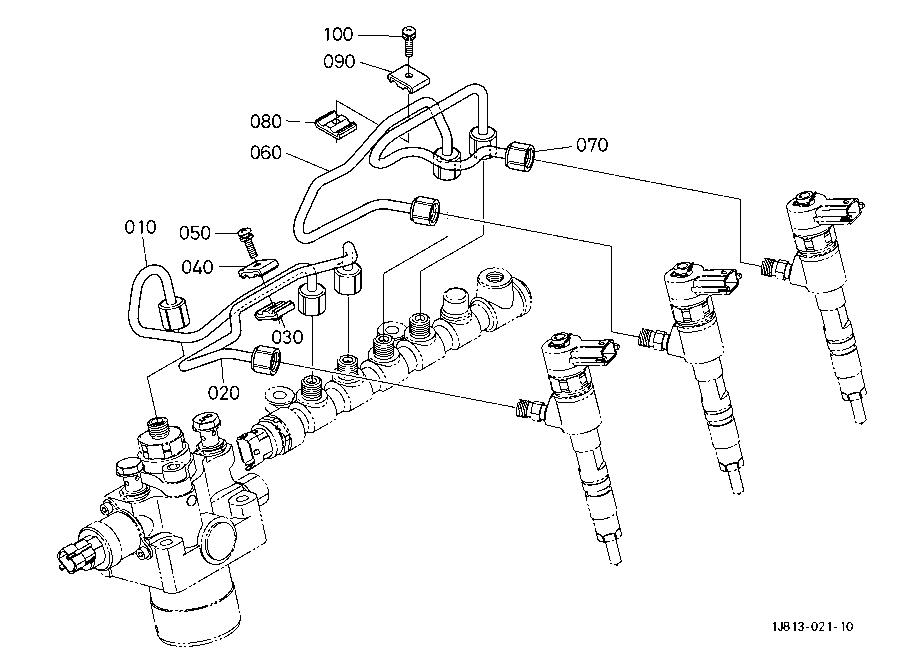 100
090
080
060
070
010
050
040
030
020
1J813-021-10